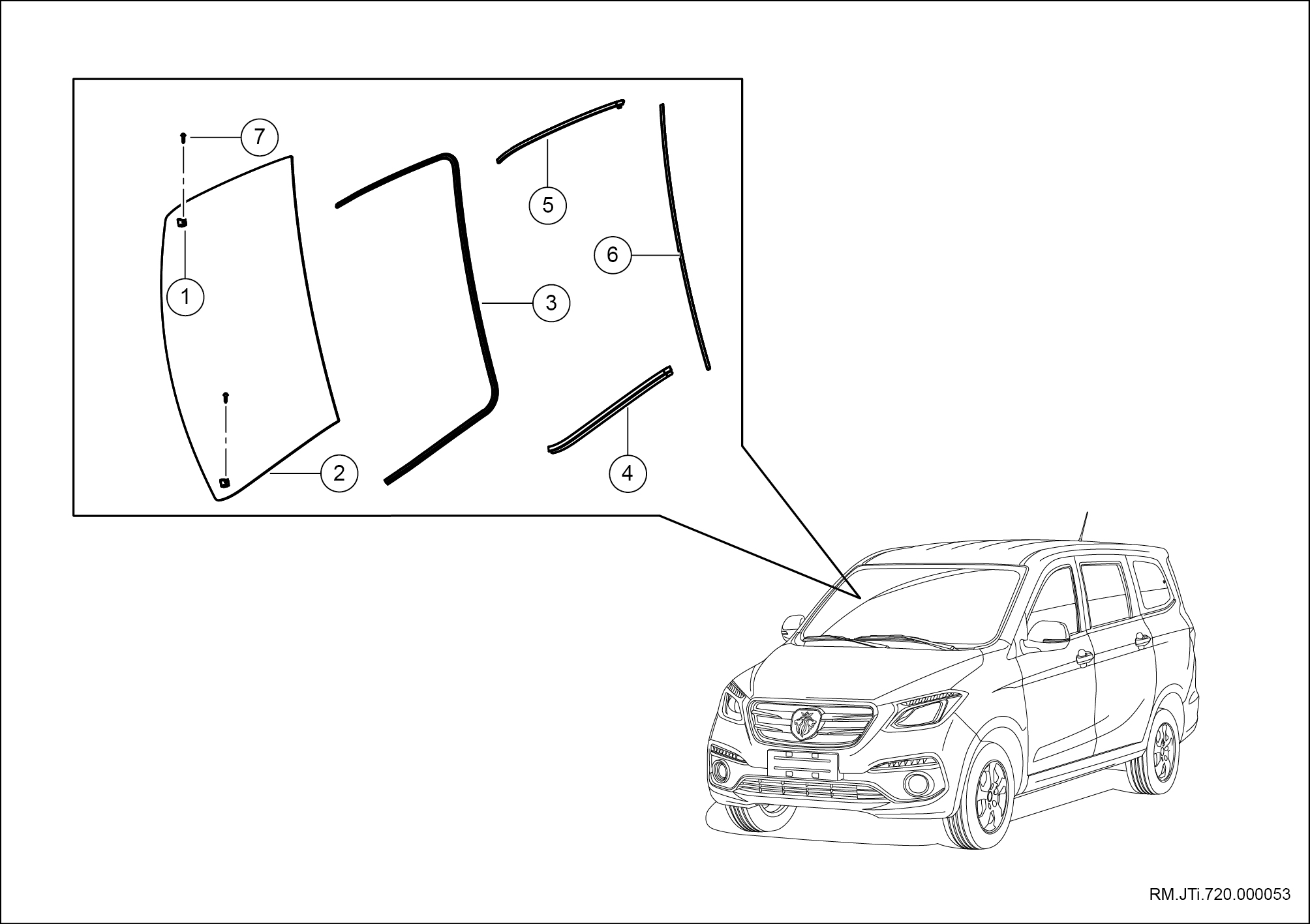 7
5
6
1
3
2
4
RM.JTi.720.000053