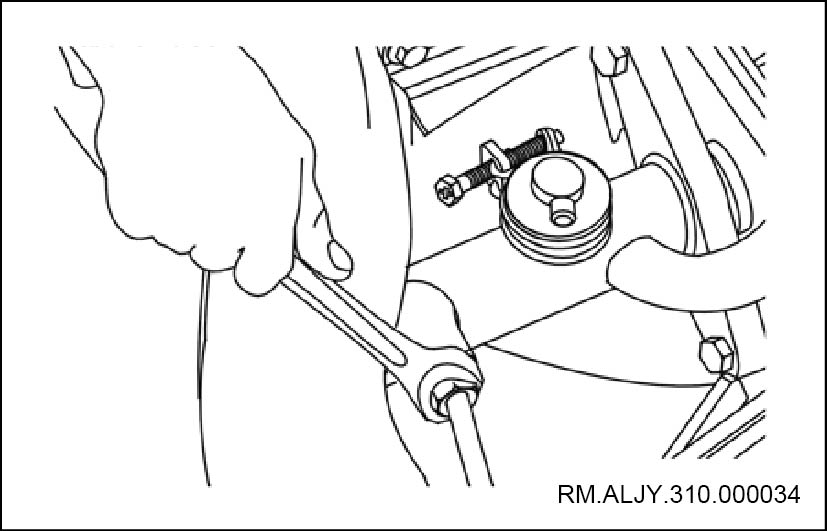 RM.ALJY.310.000034