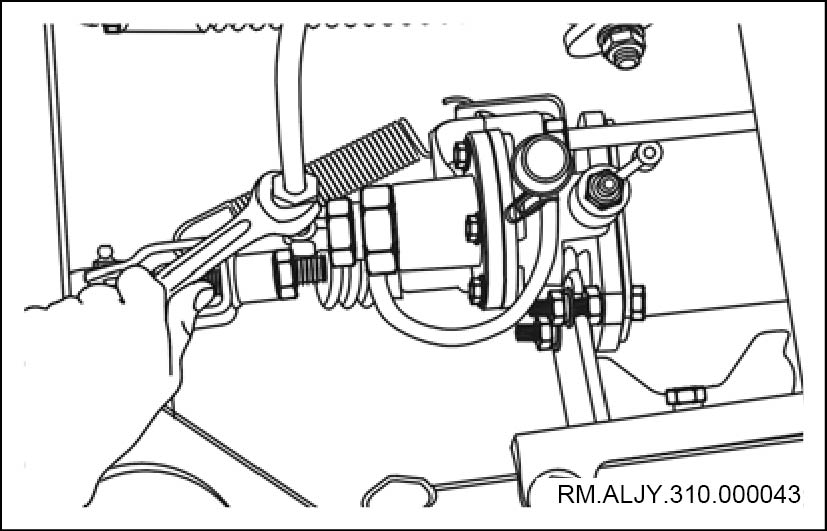 RM.ALJY.310.000043