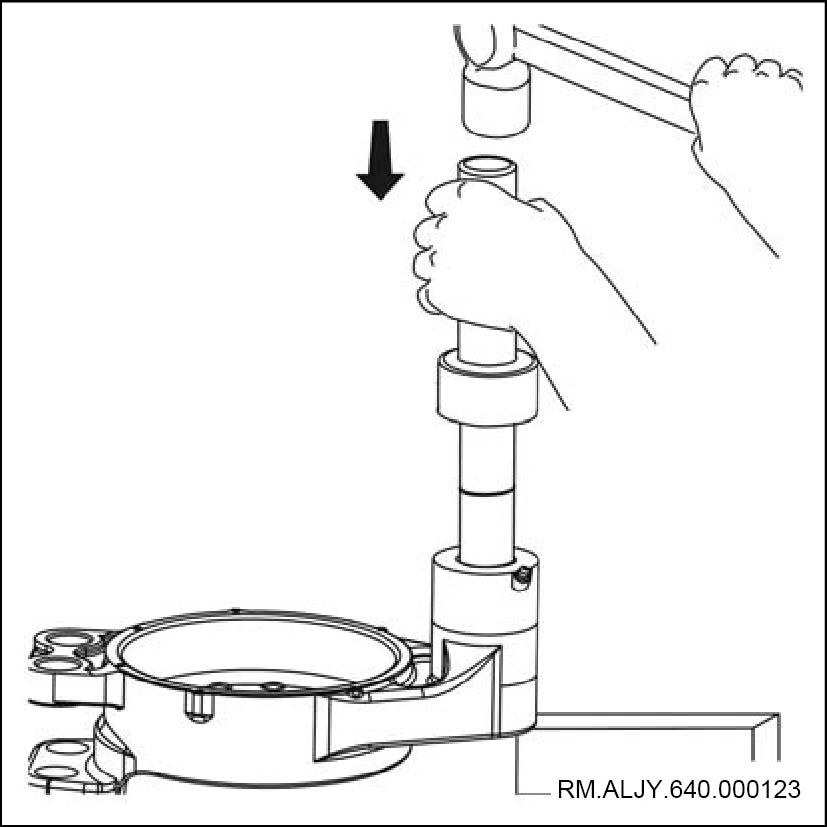 RM.ALJY.640.000123