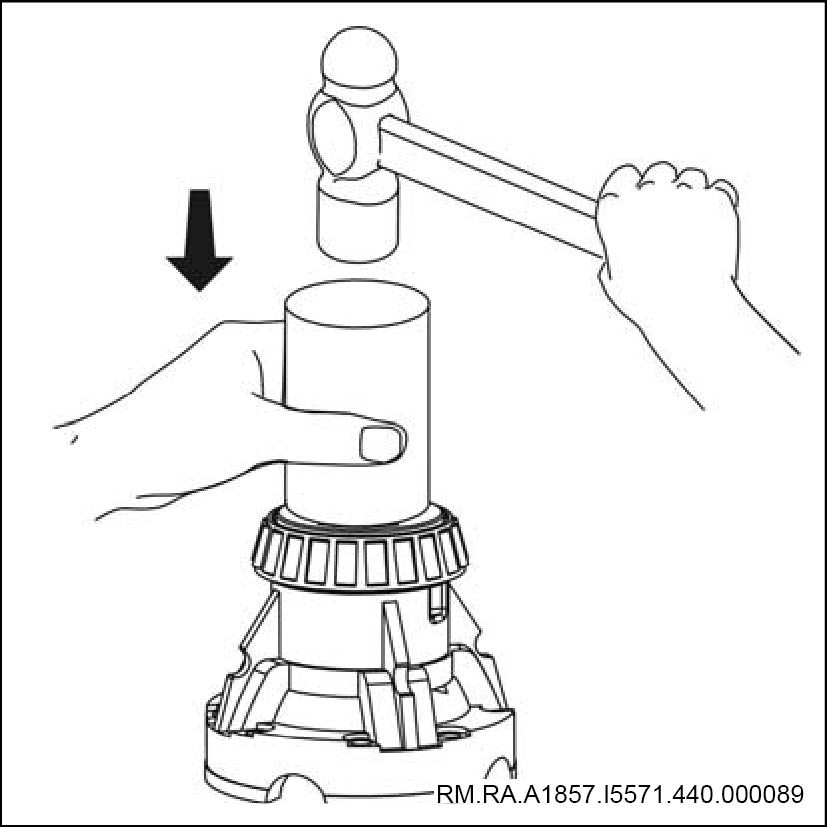 RM.RA.A1857.I5571.440.000089