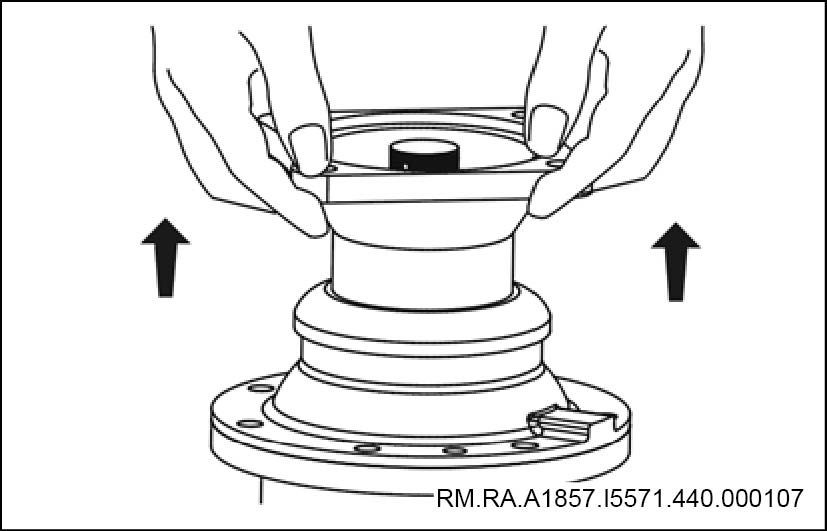 RM.RA.A1857.I5571.440.000107