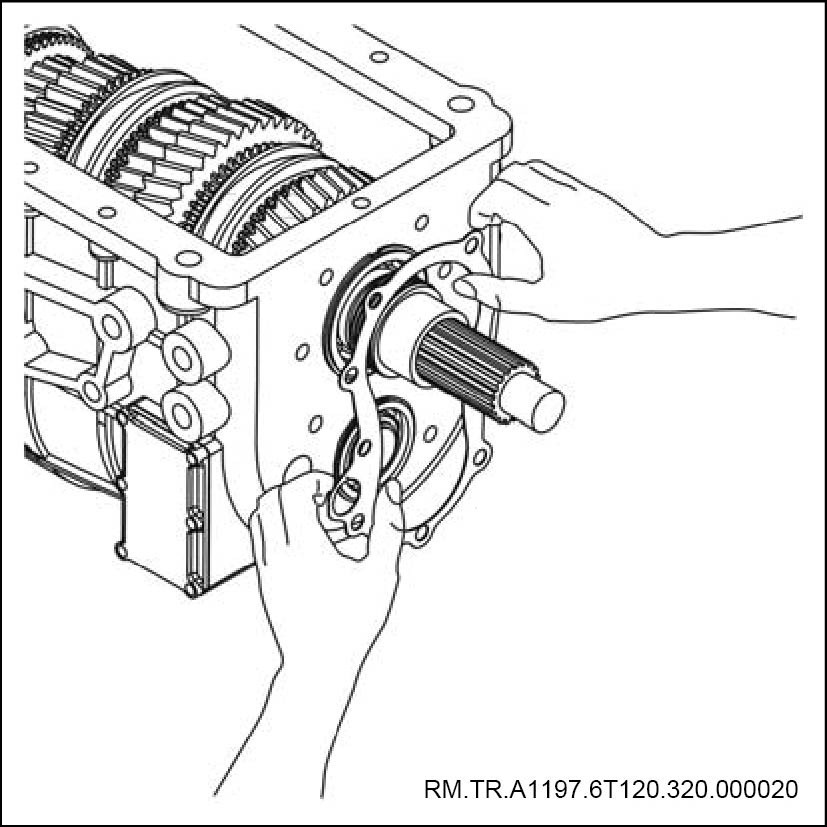 RM.TR.A1197.6T120.320.000020