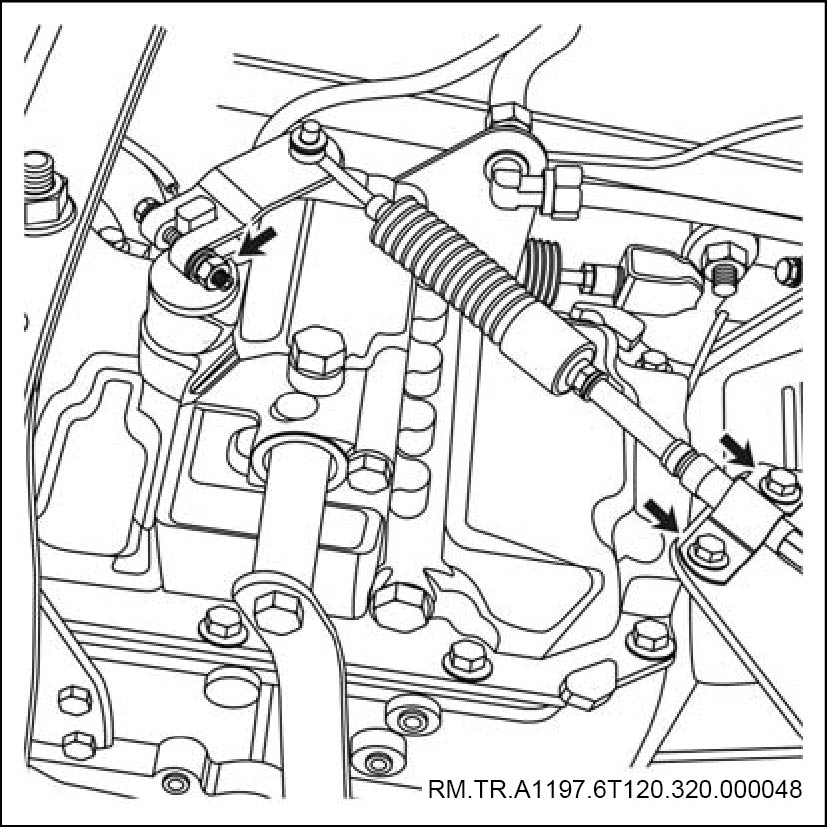 RM.TR.A1197.6T120.320.000048