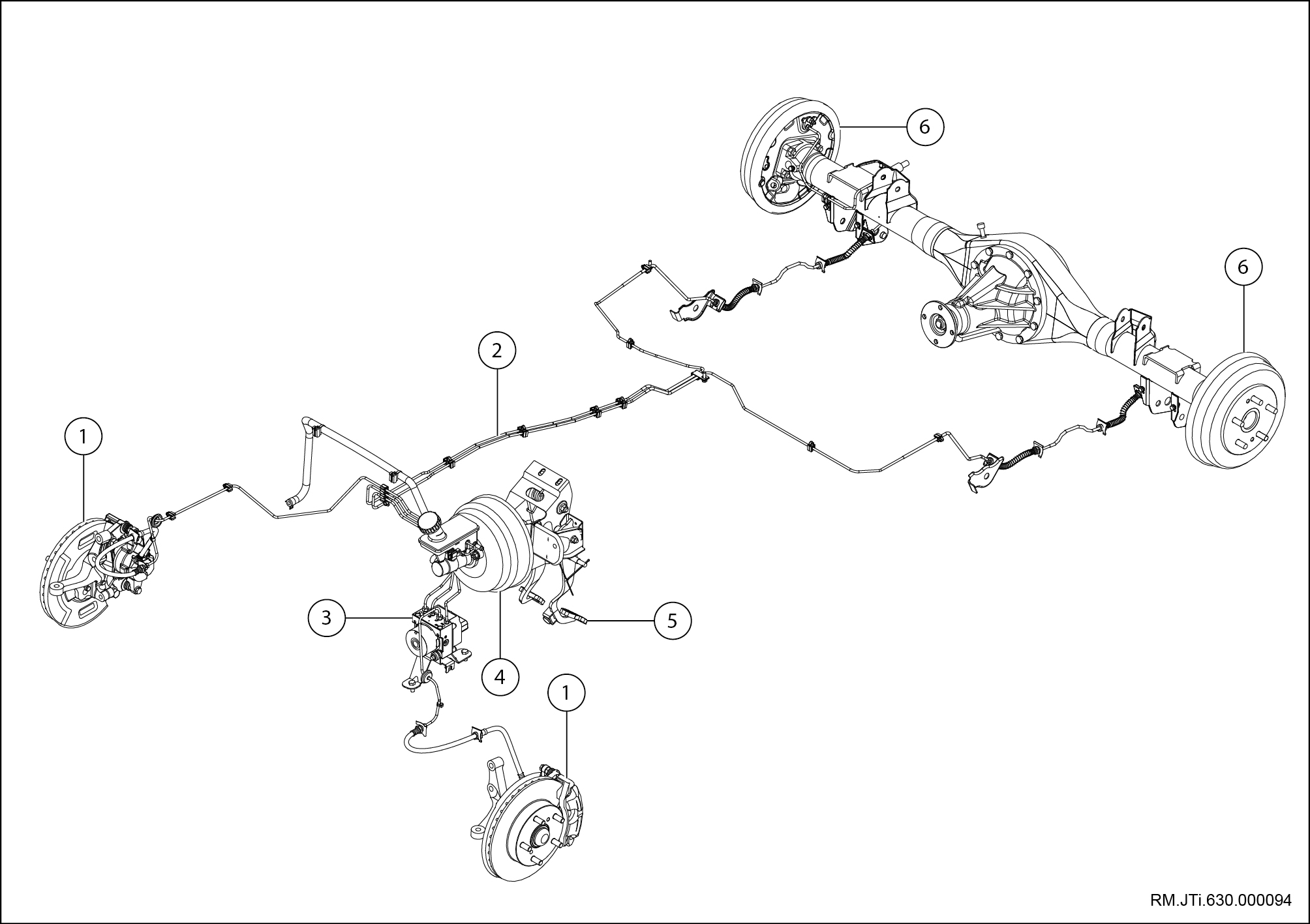 6
6
2
1
3
5
4
1
RM.JTi.630.000094