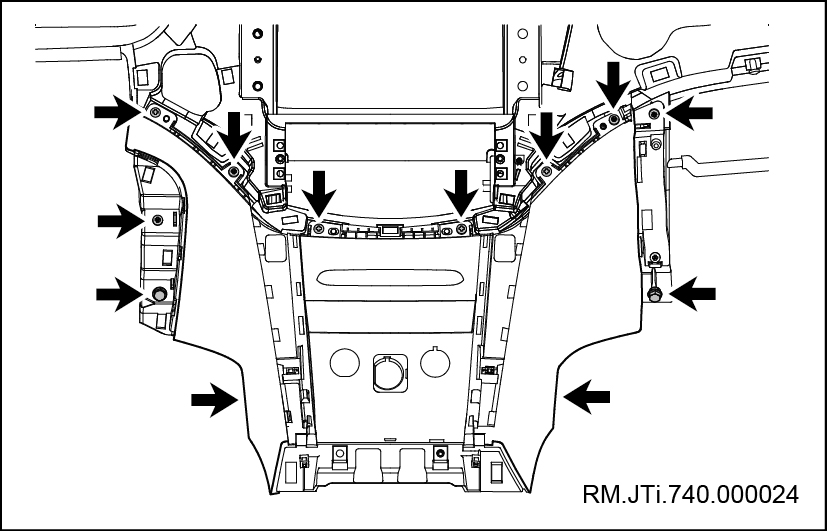 RM.JTi.740.000024