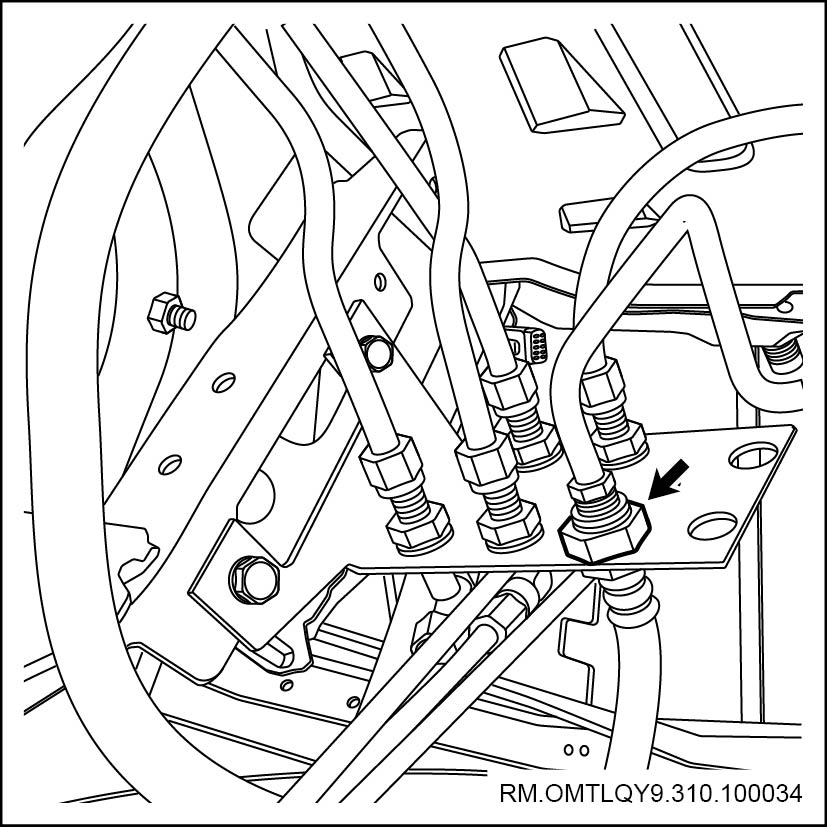 RM.OMTLQY9.310.100034