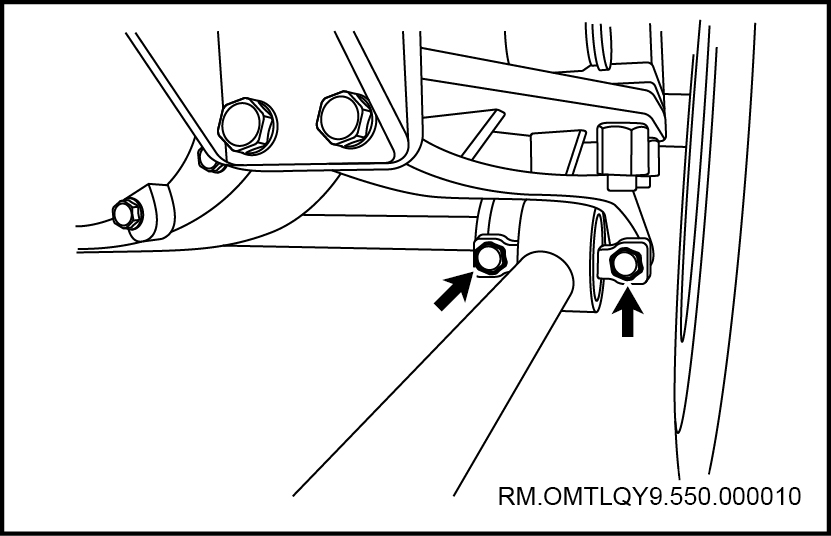 RM.OMTLQY9.550.000010