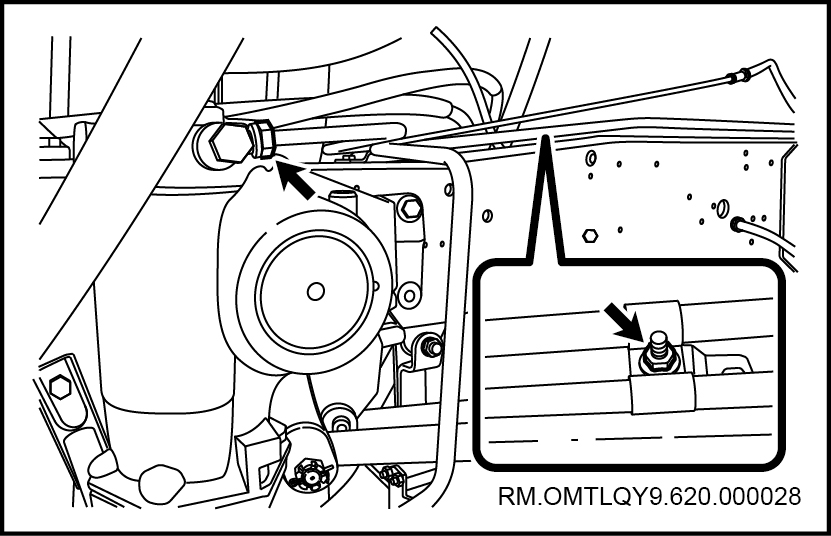 RM.OMTLQY9.620.000028