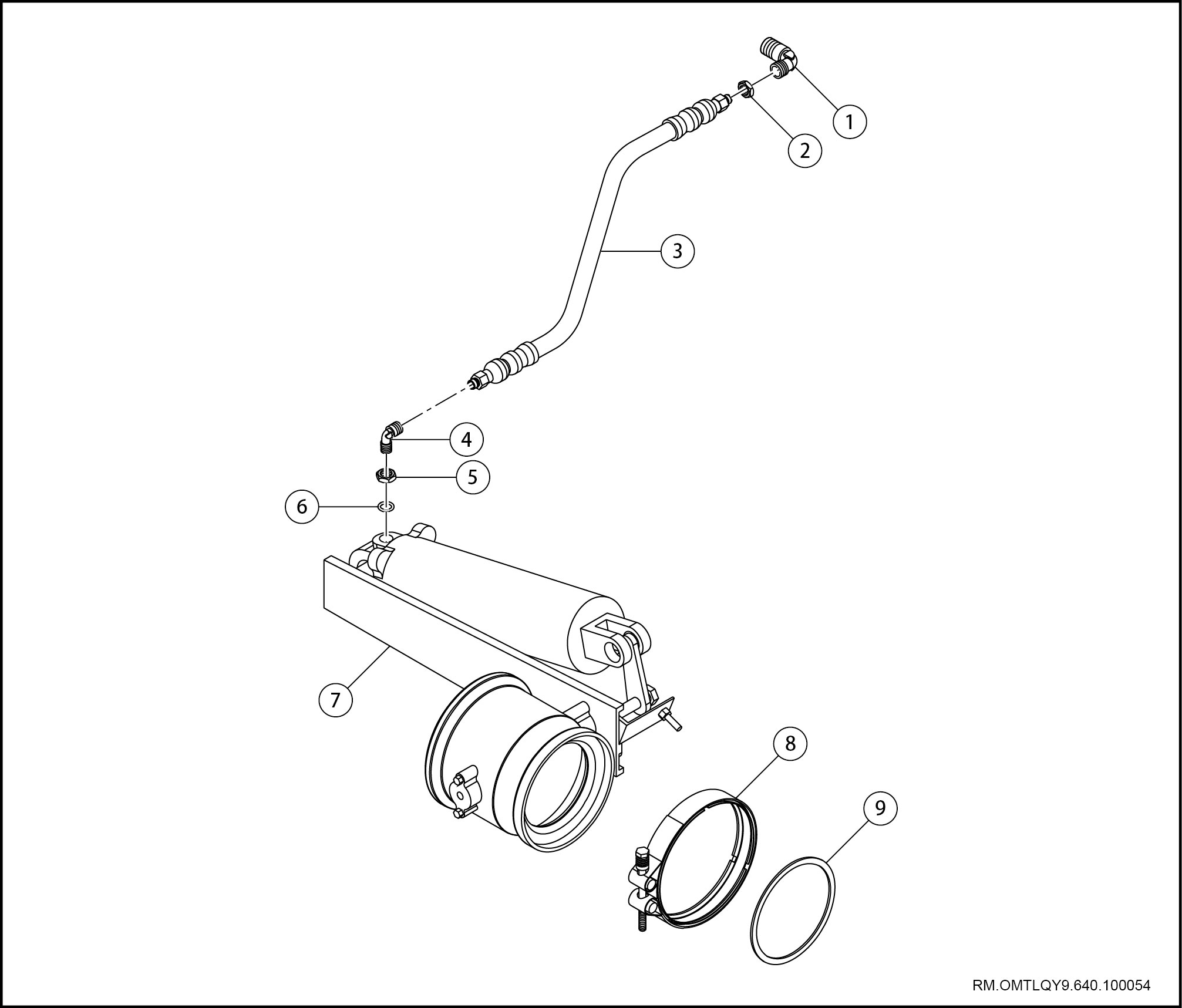 1
2
3
4
5
6
7
8
9
RM.OMTLQY9.640.100054