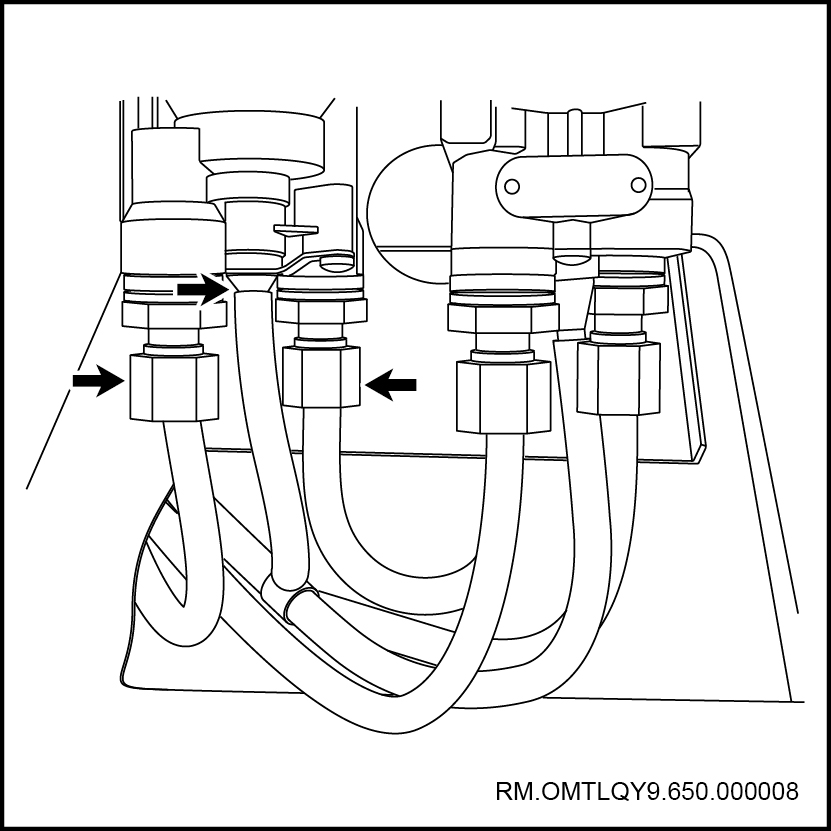 RM.OMTLQY9.650.000008