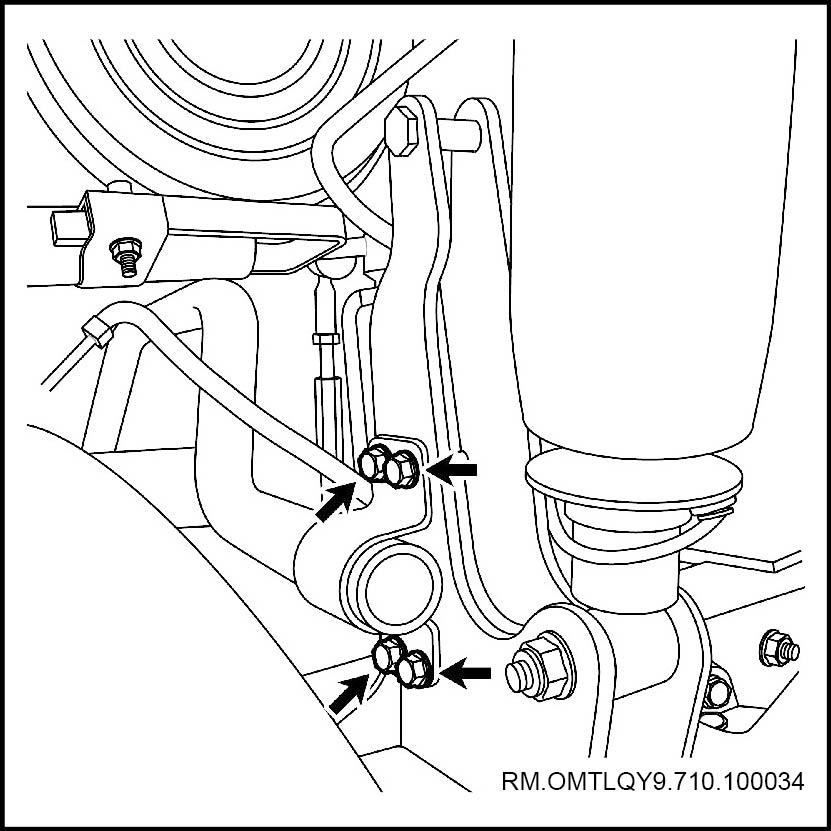 RM.OMTLQY9.710.100034