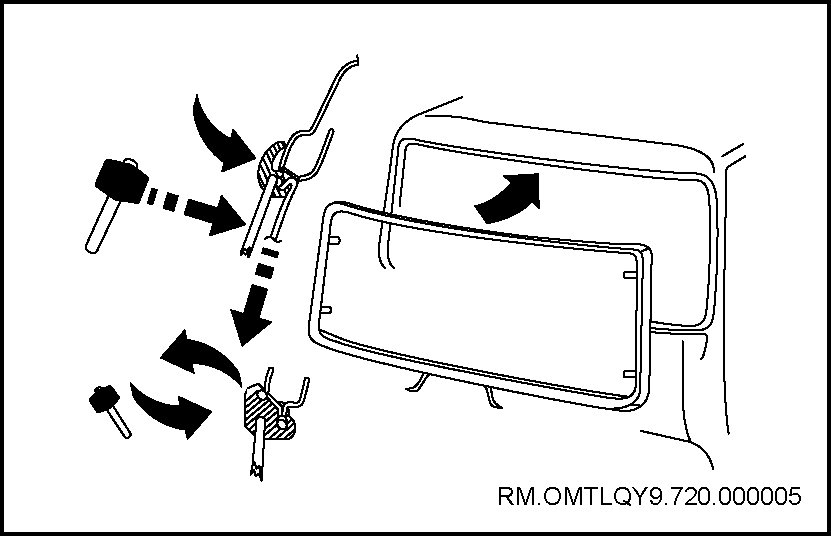 RM.OMTLQY9.720.000005