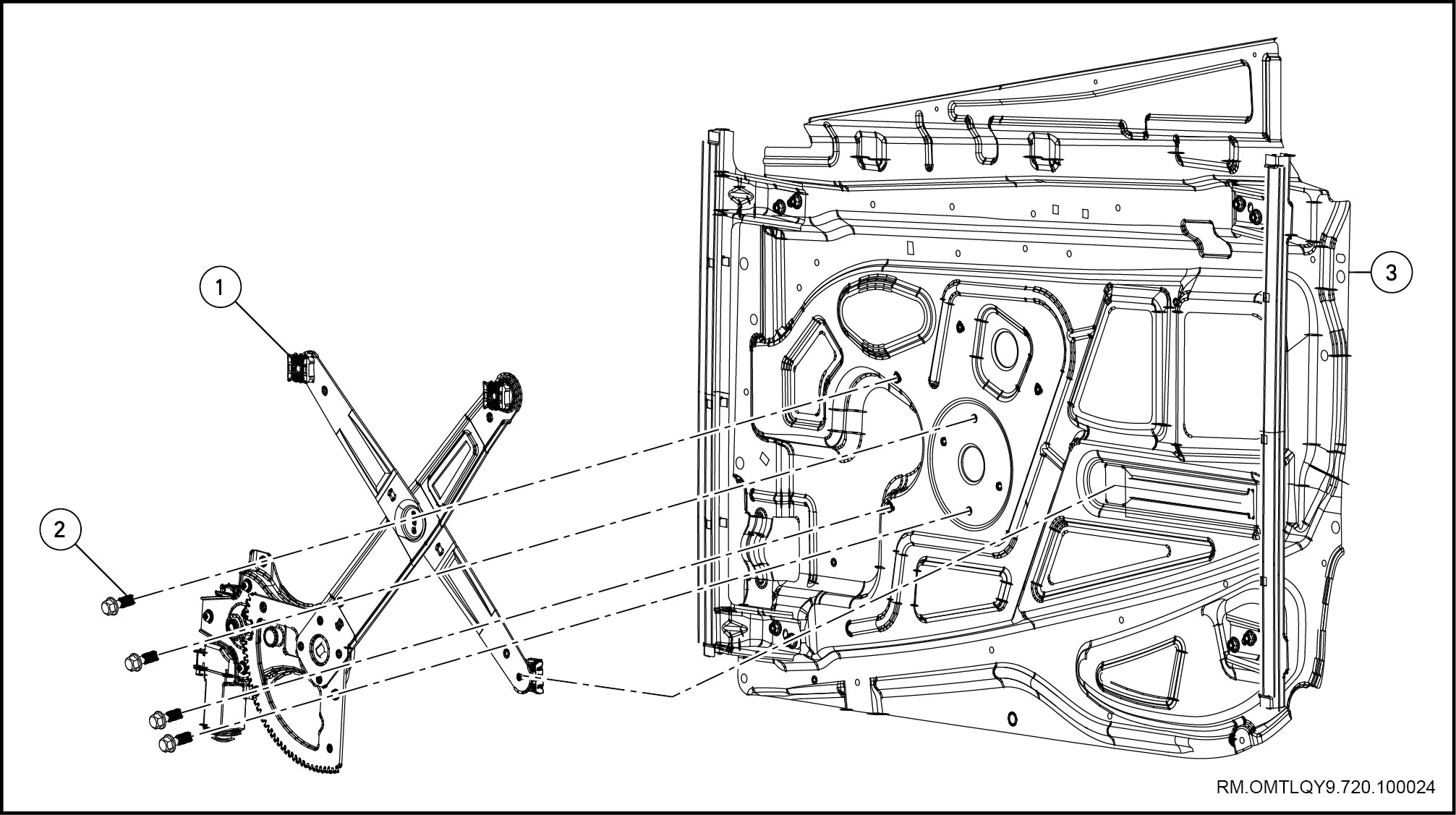 1
2
3
RM.OMTLQY9.720.100024