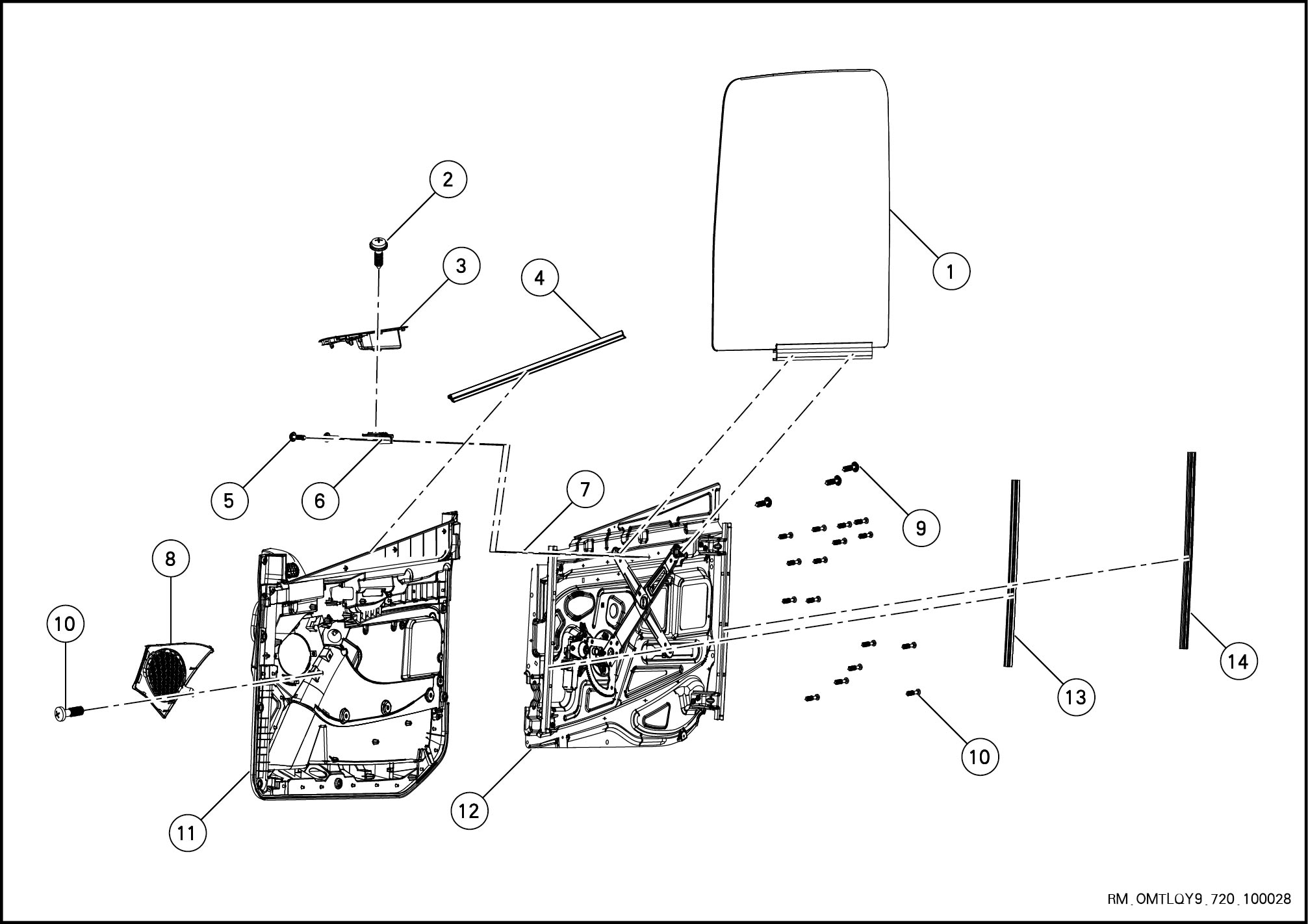 2
3
4
1
5
6
7
9
8
10
13
14
10
11
12
RM_OMTLQY9_720_100028