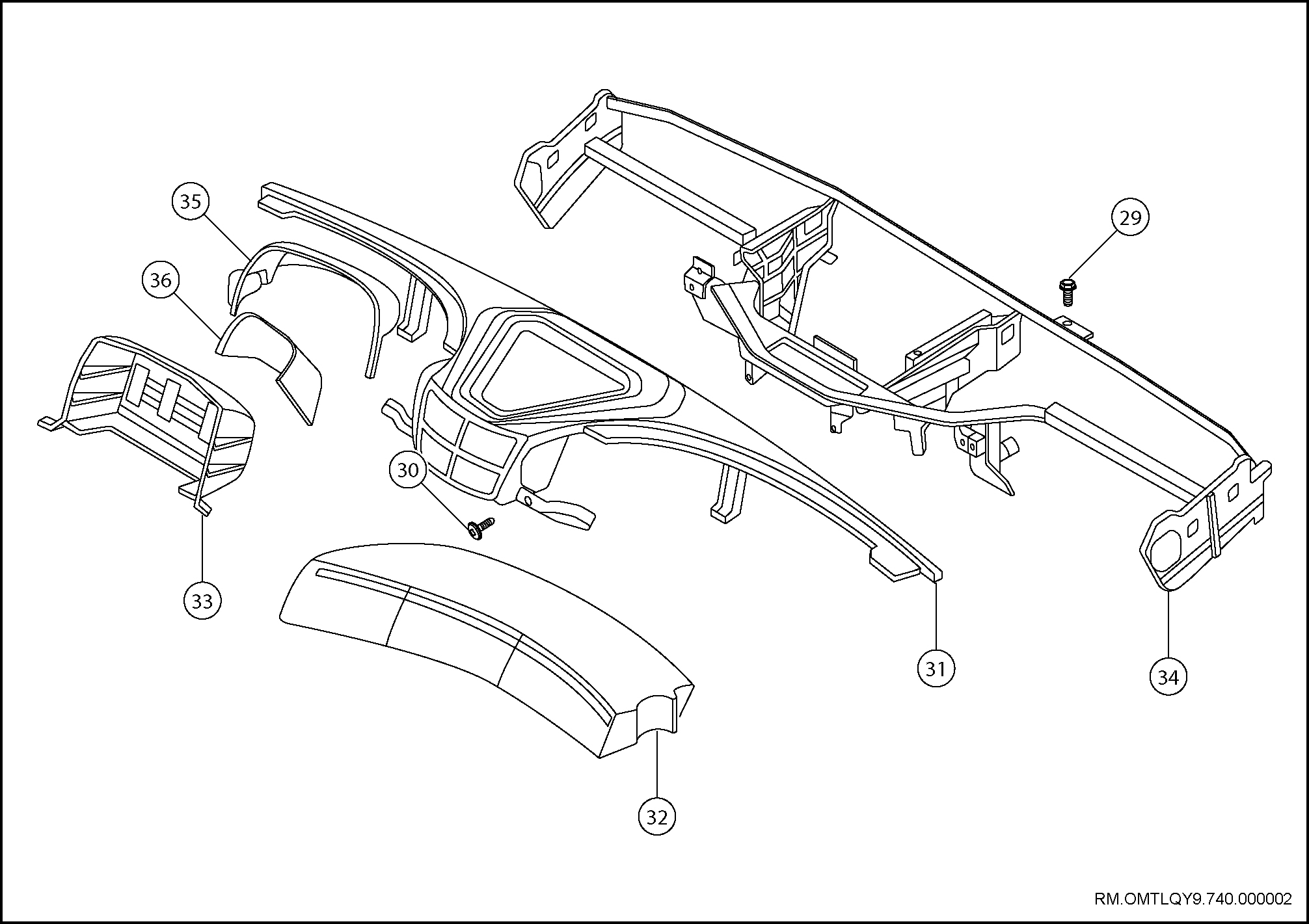 35
36
29
30
33
31
34
32
RM.OMTLQY9.740.000002