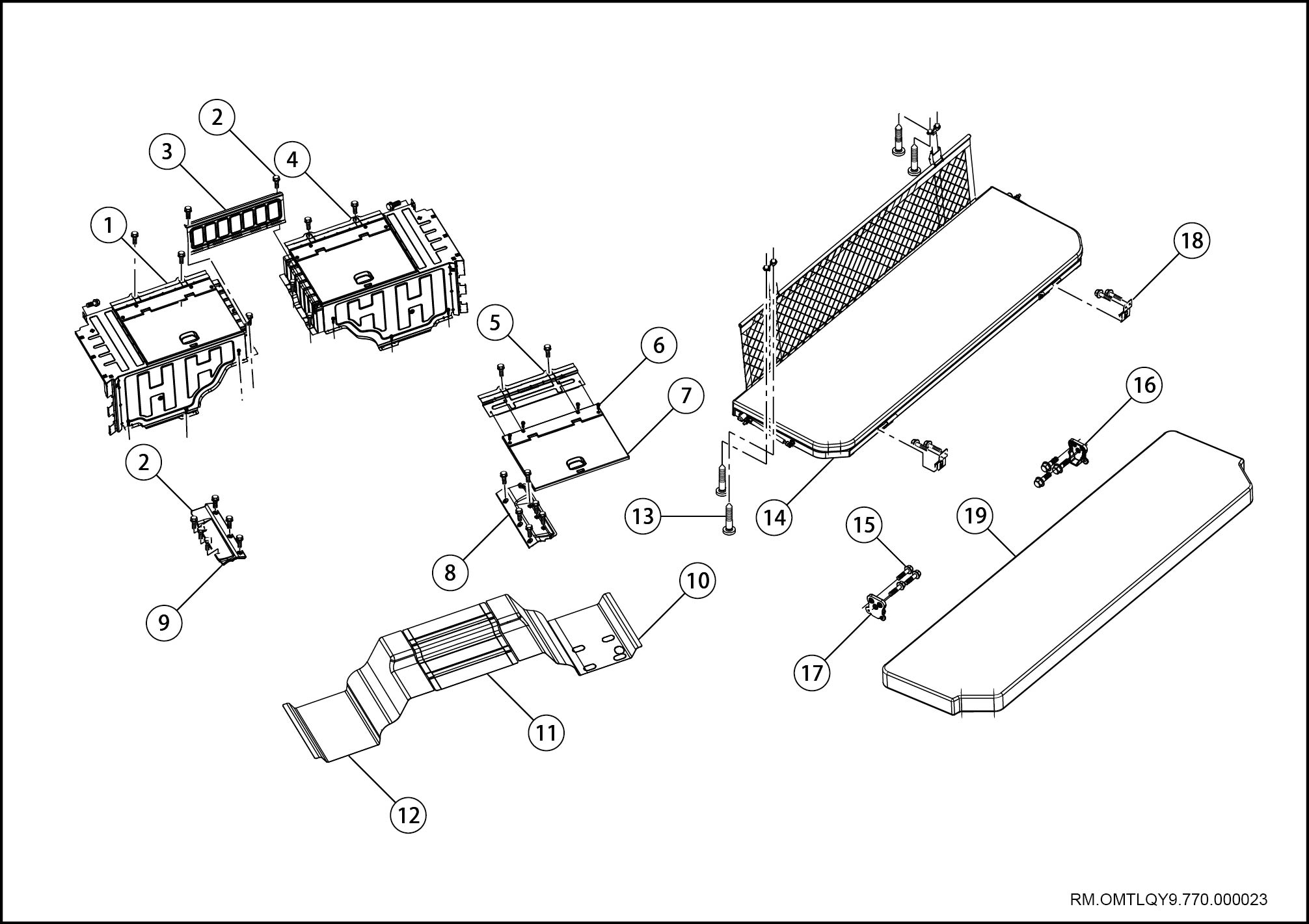 2
3
4
1
18
5
6
7
16
2
13
14
15
19
8
10
9
17
11
12
RM.OMTLQY9.770.000023