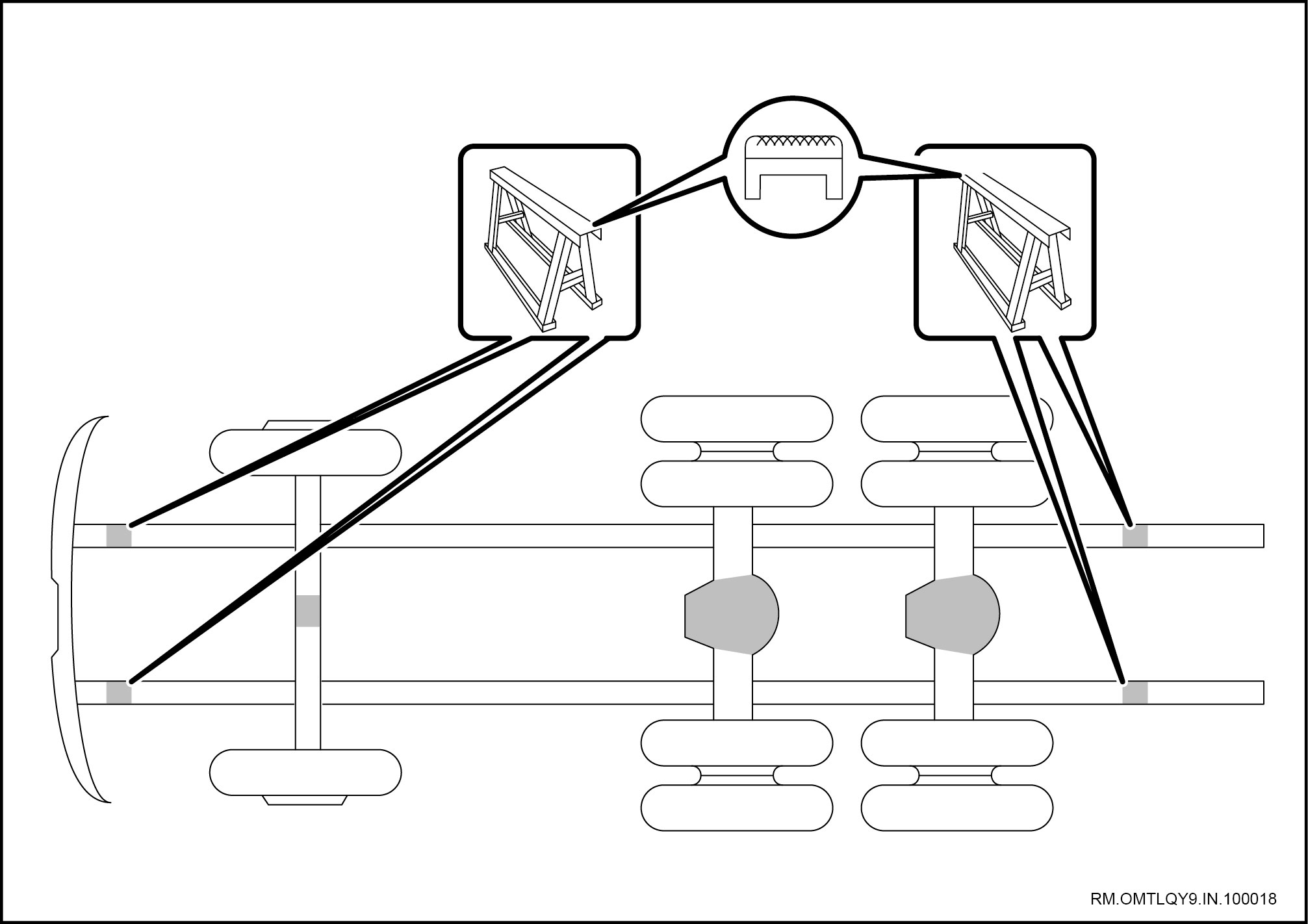 RM.OMTLQY9.IN.100018