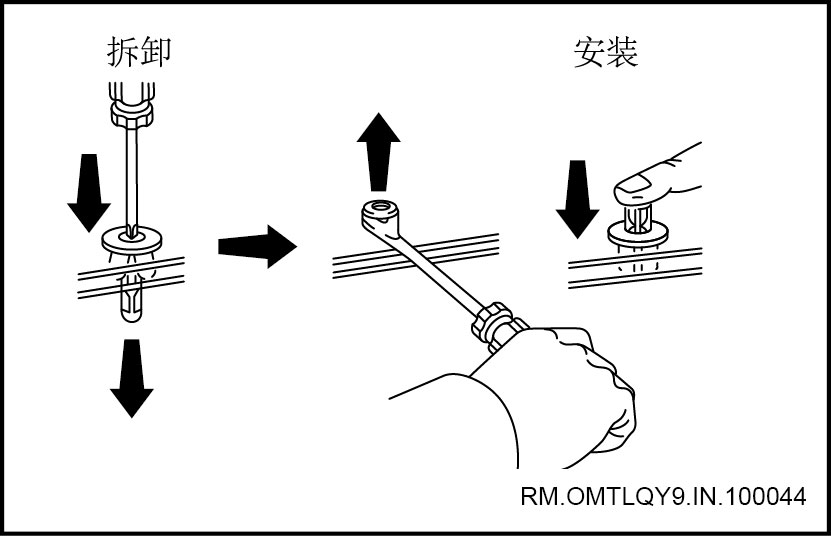 拆卸

安装

RM.OMTLQY9.IN.100044