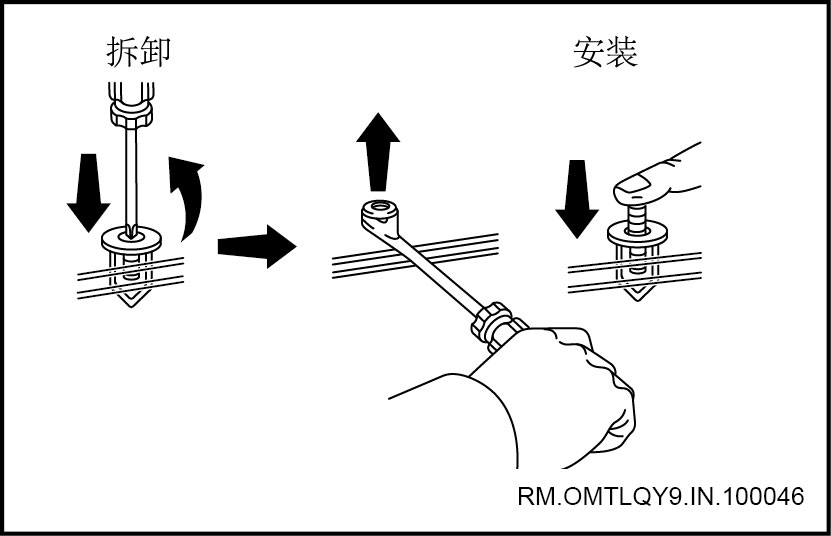 拆卸

安装

RM.OMTLQY9.IN.100046