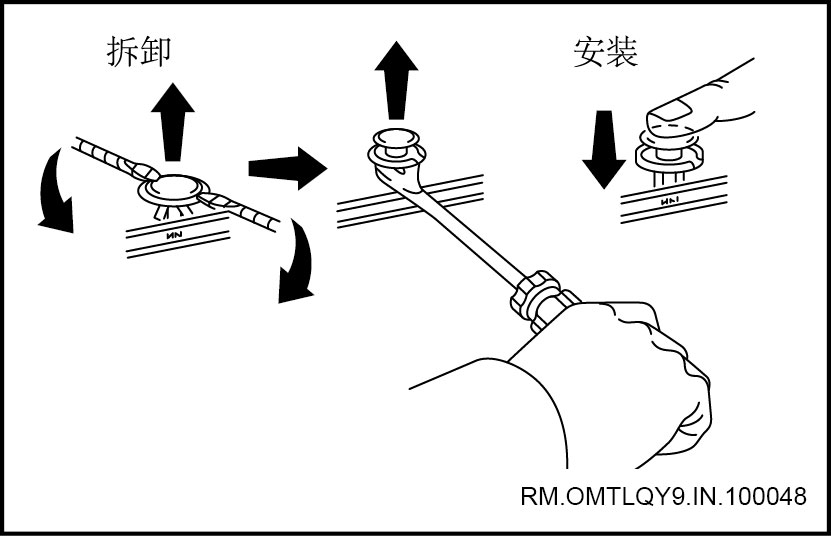 拆卸

安装

RM.OMTLQY9.IN.100048