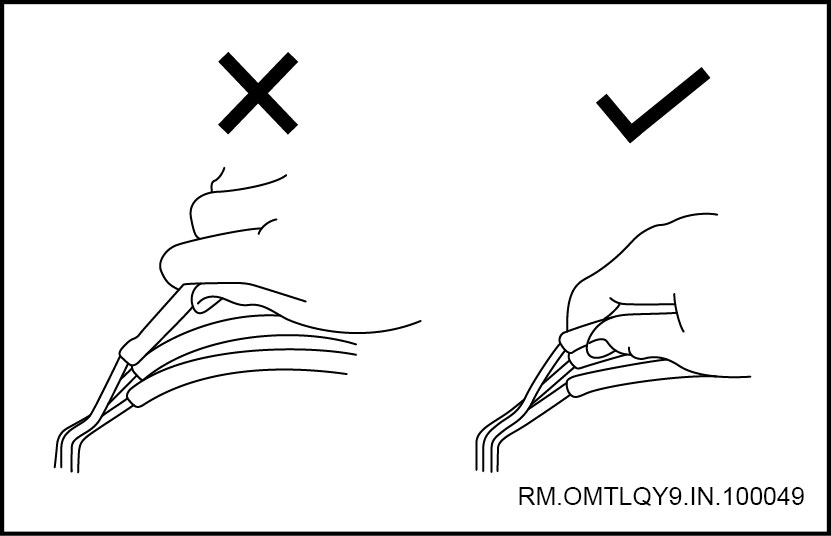 RM.OMTLQY9.IN.100049