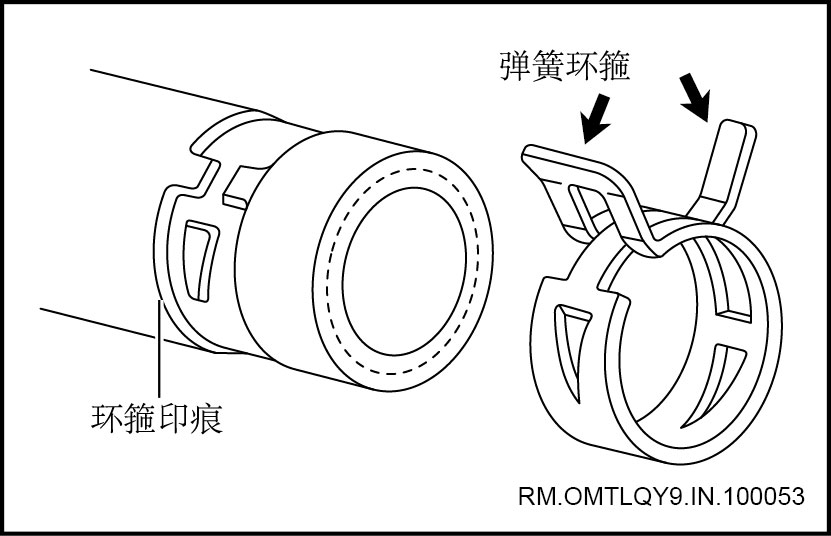 弹簧环箍

环箍印痕

RM.OMTLQY9.IN.100053