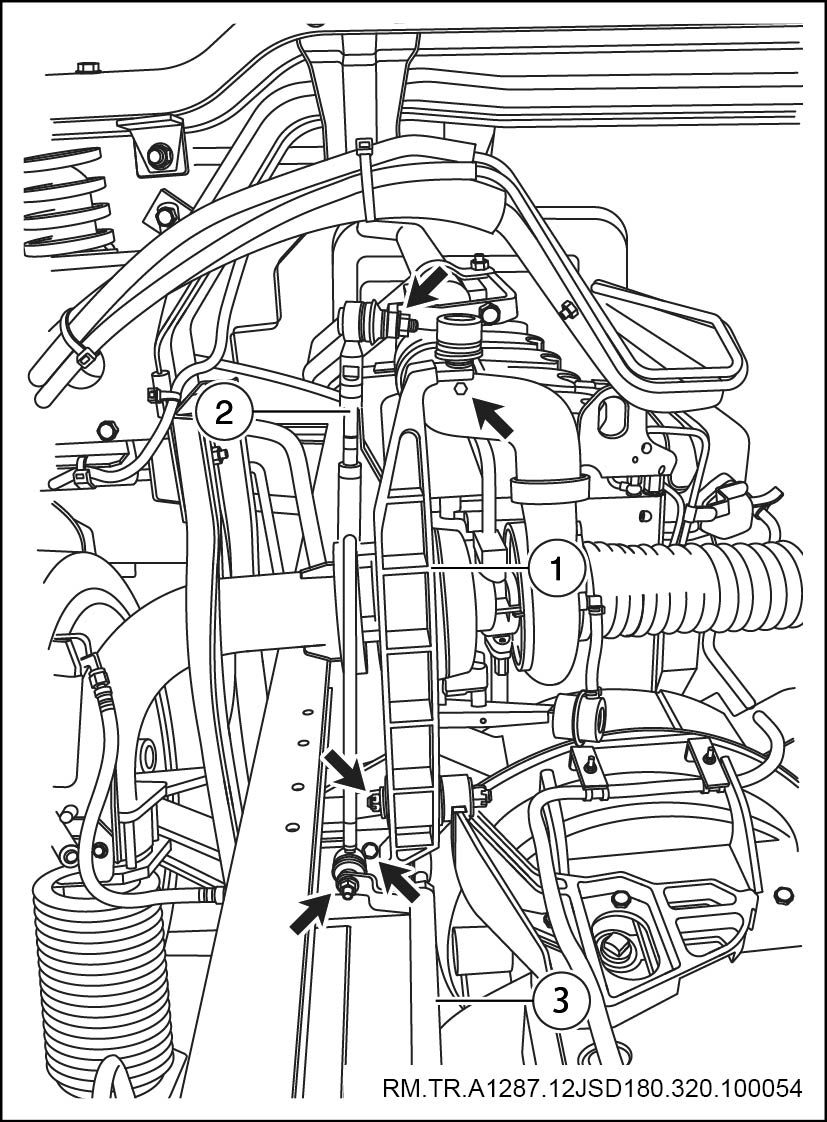 2
1
3
RM.TR.A1287.12JSD180.320.100054