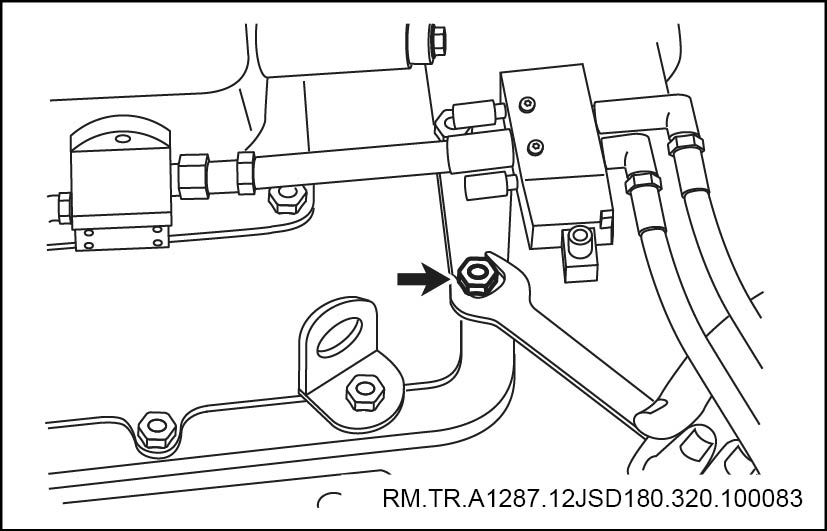 RM.TR.A1287.12JSD180.320.100083