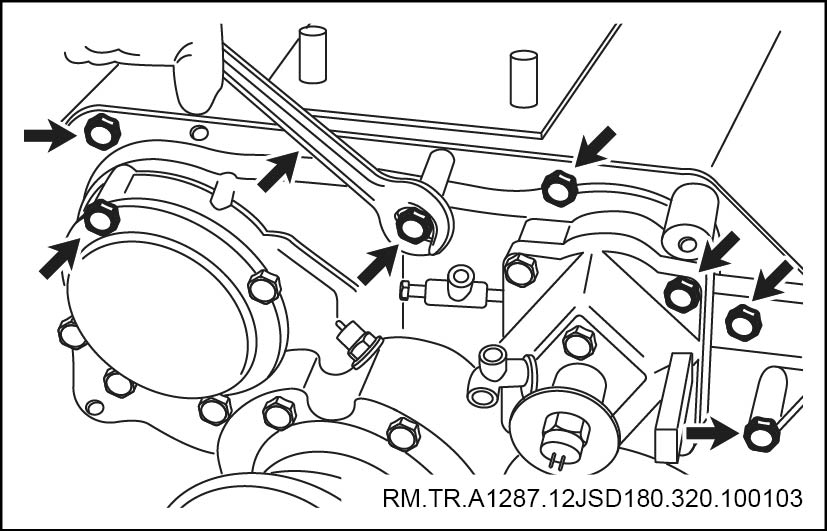 RM.TR.A1287.12JSD180.320.100103