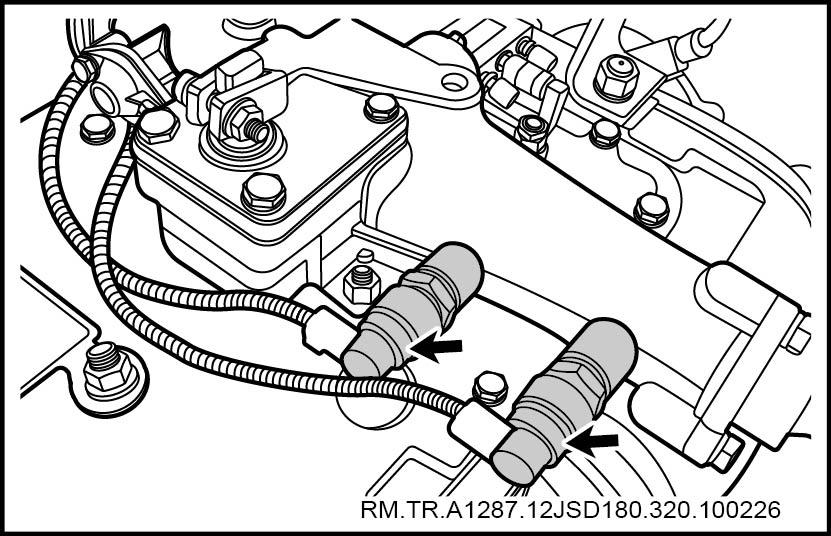 RM.TR.A1287.12JSD180.320.100226