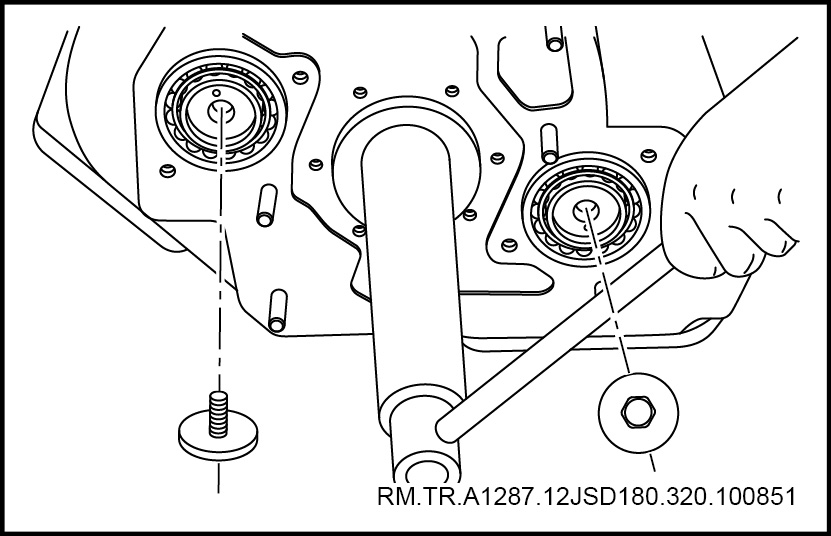 RM.TR.A1287.12JSD180.320.100851