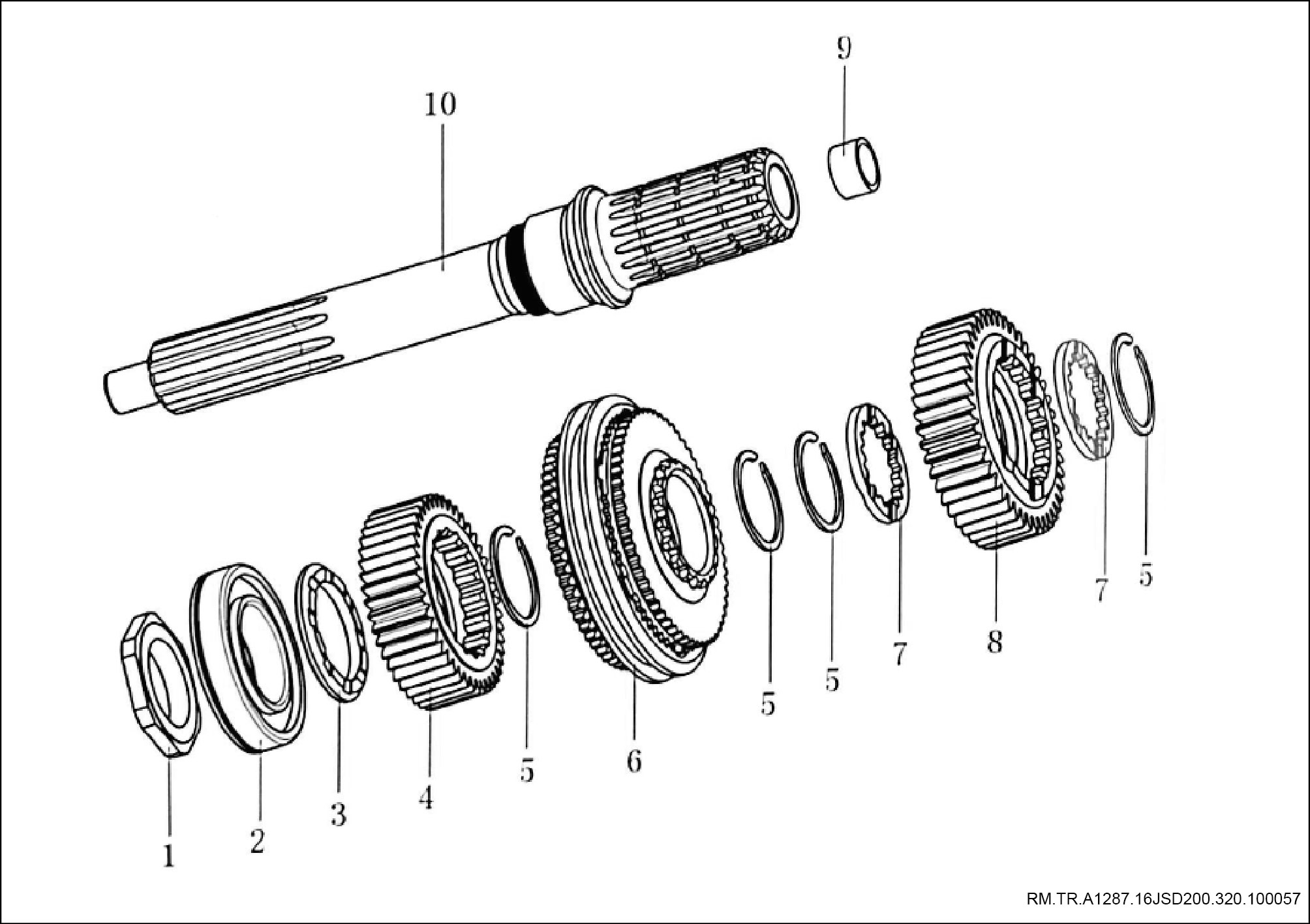 9
10
1
2
3
4
5
6
5
5
7
8
7
5
RM.TR.A1287.16JSD200.320.100057