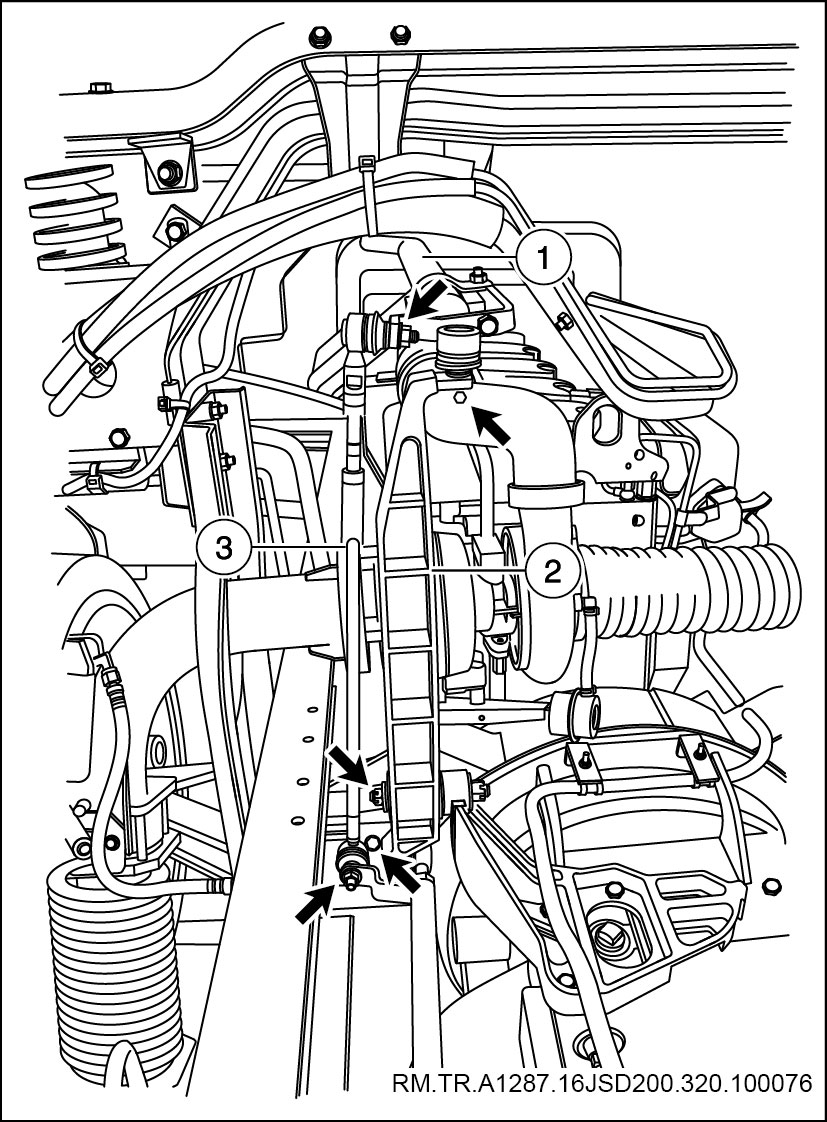 1
3
2
RM.TR.A1287.16JSD200.320.100076