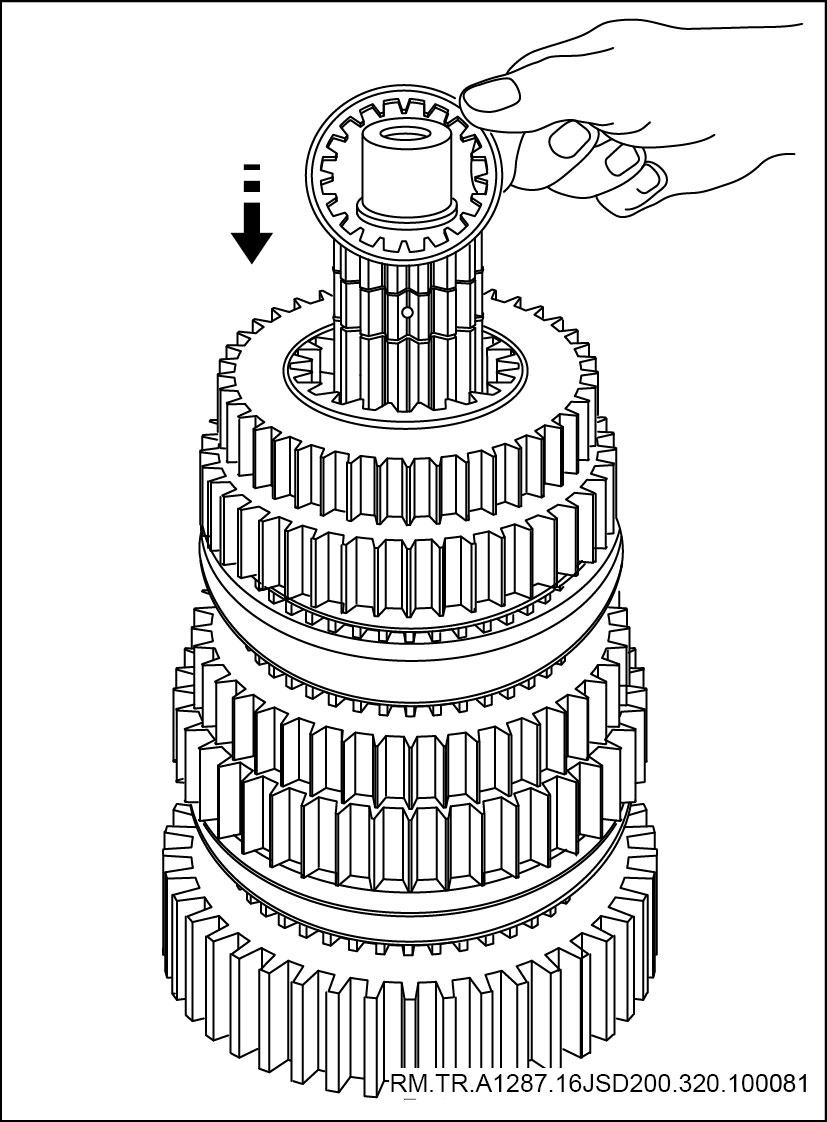 RM.TR.A1287.16JSD200.320.100081