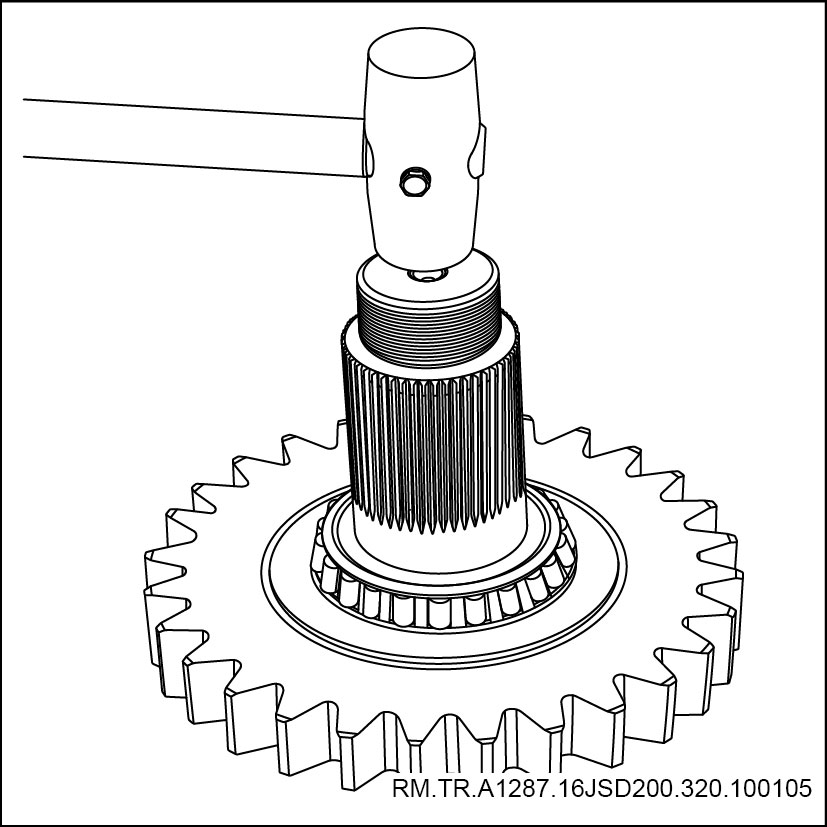 RM.TR.A1287.16JSD200.320.100105